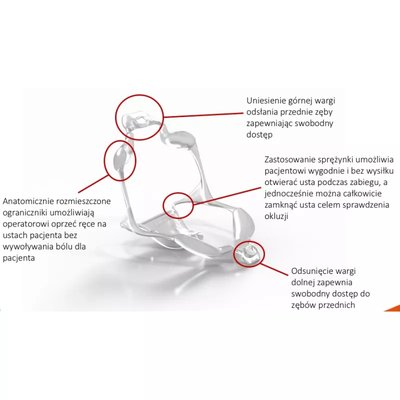 Uniesienie górnej wargi odsłania przednie zęby zapewniając swobodny dostęp

Zastosowanie sprężynki umożliwia pacjentowi wygodnie i bez wysiłku otwierać usta podczas zabiegu, a jednocześnie można całkowicie zamknąć usta celem sprawdzenia okluzji

Anatomicznie rozmieszczone ograniczniki umożliwiają operatorowi oprzeć ręce na ustach pacjenta bez wywoływania bólu dla pacjenta

Odsunięcie wargi dolnej zapewnia swobodny dostęp do zębów przednich