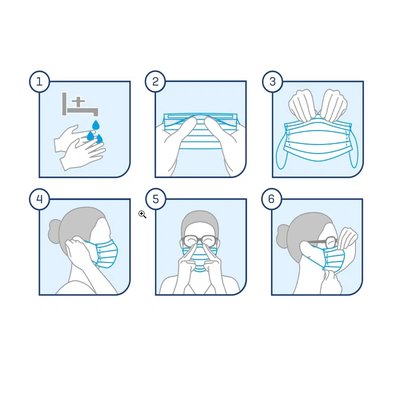 1
2
3
4
5
6