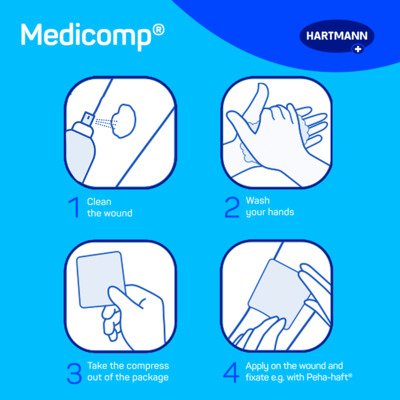 Medicomp®

HARTMANN

1 Clean the wound

2 Wash your hands

3 Take the compress out of the package

4 Apply on the wound and fixate e.g. with Peha-haft®